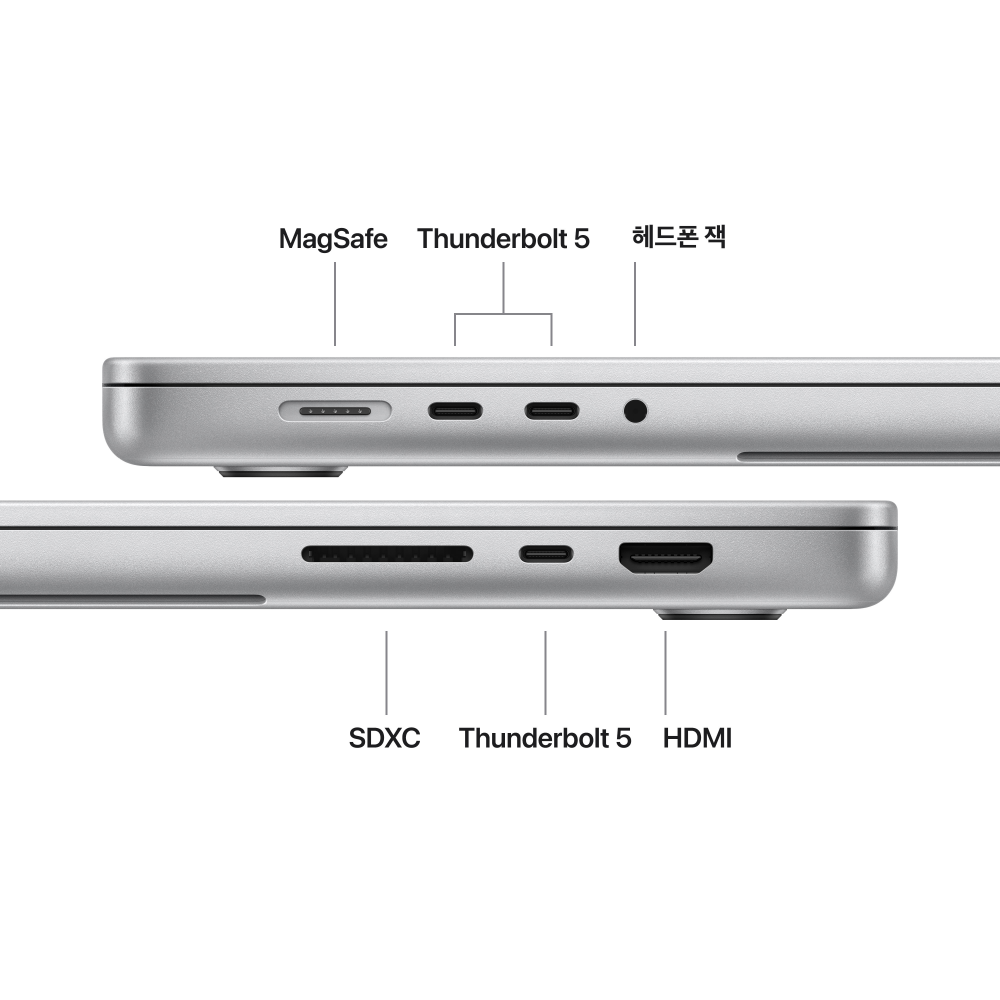 MagSafe Thunderbolt 5 헤드폰 잭

SDXC Thunderbolt 5 HDMI