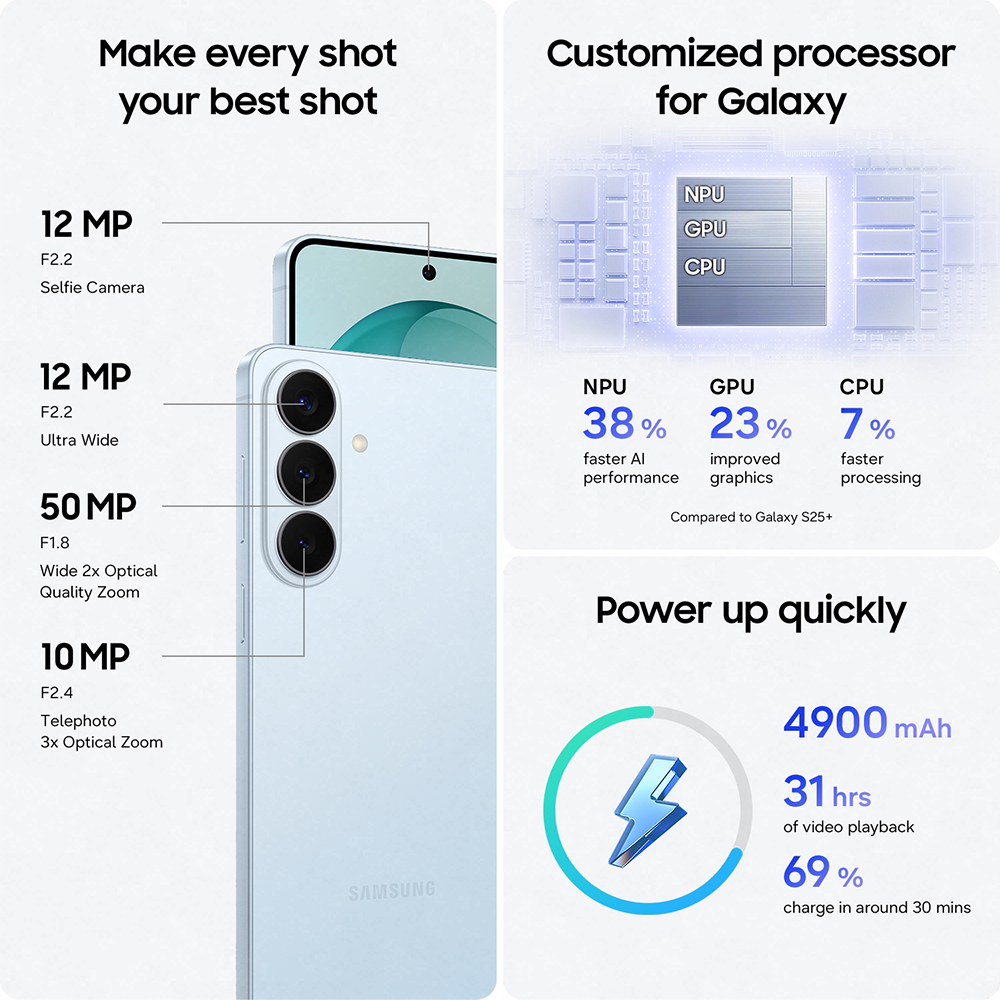 Make every shot your best shot

12 MP
F2.2
Selfie Camera

12 MP
F2.2
Ultra Wide

50 MP
F1.8
Wide 2x Optical Quality Zoom

10 MP
F2.4
Telephoto 3x Optical Zoom

SAMSUNG

Customized processor for Galaxy

NPU
GPU
CPU

NPU
38 %
faster AI performance

GPU
23 %
improved graphics

CPU
7 %
faster processing

Compared to Galaxy S25+

Power up quickly

4900 mAh

31 hrs
of video playback

69 %
charge in around 30 mins